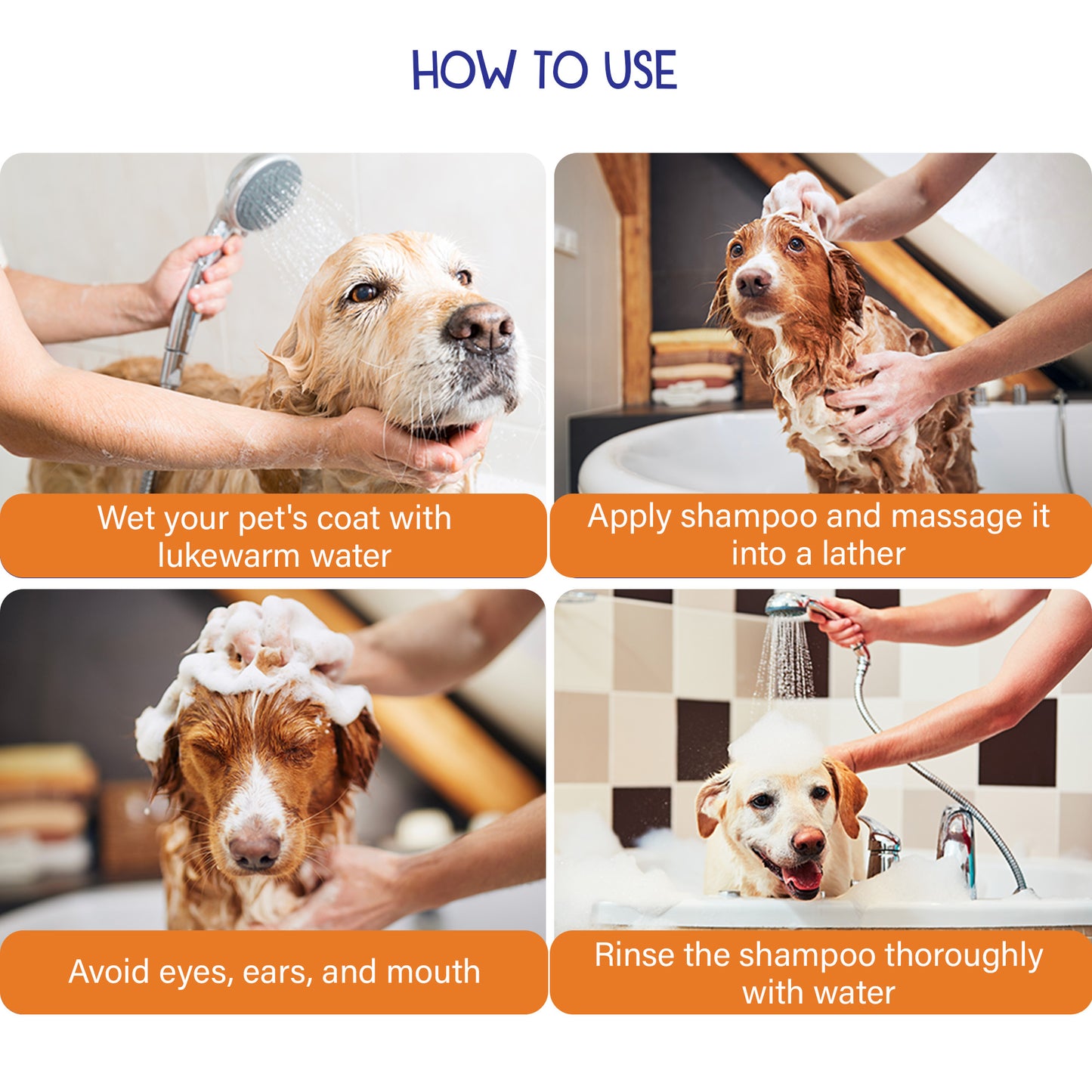 HOW TO USE

Wet your pet's coat with lukewarm water

Apply shampoo and massage it into a lather

Avoid eyes, ears, and mouth

Rinse the shampoo thoroughly with water