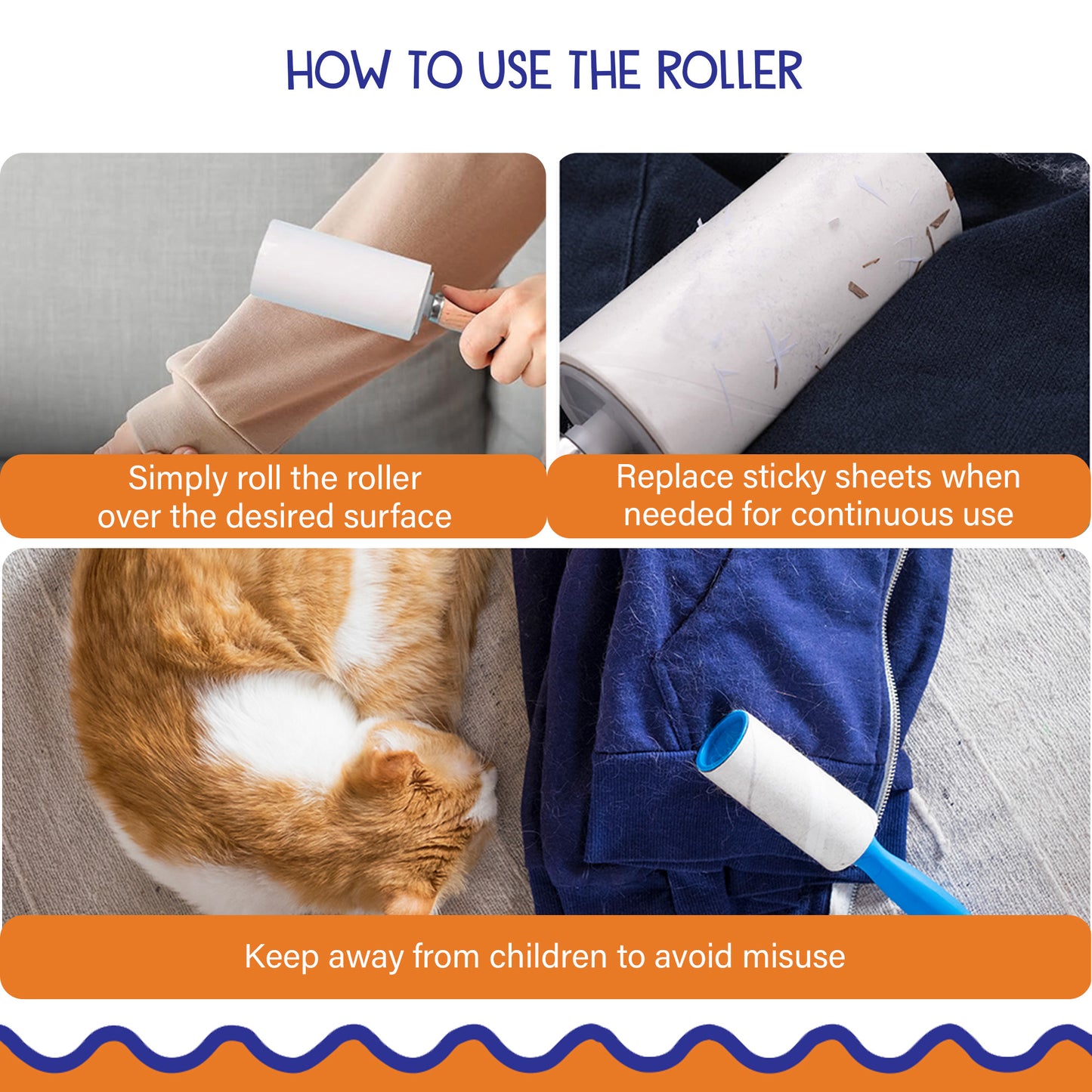 HOW TO USE THE ROLLER

Simply roll the roller over the desired surface

Replace sticky sheets when needed for continuous use

Keep away from children to avoid misuse