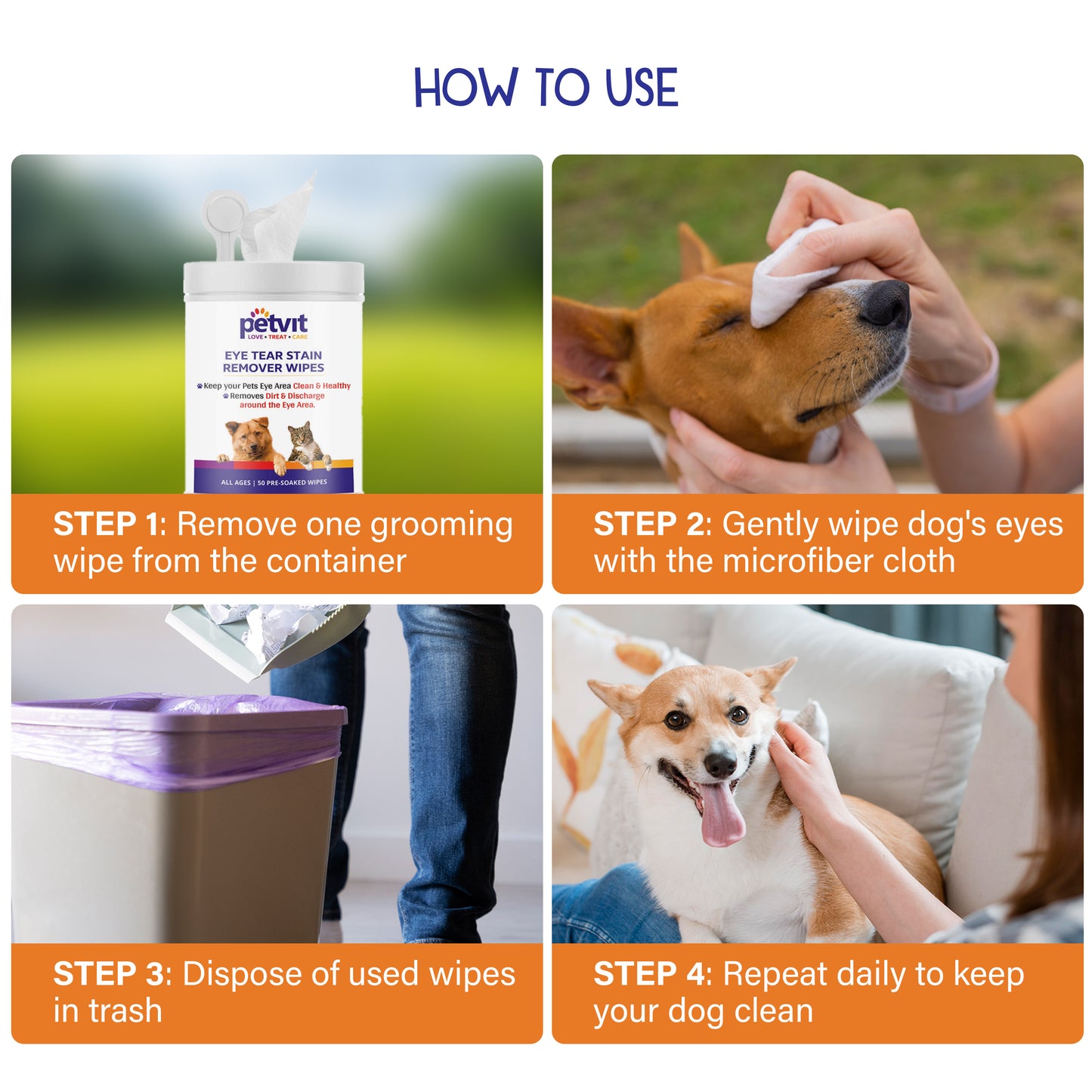 HOW TO USE

petvit
LOVE • TREAT • CARE
EYE TEAR STAIN REMOVER WIPES
Keep your Pets Eye Area Clean & Healthy
Removes Dirt & Discharge around the Eye Area.
ALL AGES | 50 PRE-SOAKED WIPES

STEP 1: Remove one grooming wipe from the container

STEP 2: Gently wipe dog's eyes with the microfiber cloth

STEP 3: Dispose of used wipes in trash

STEP 4: Repeat daily to keep your dog clean