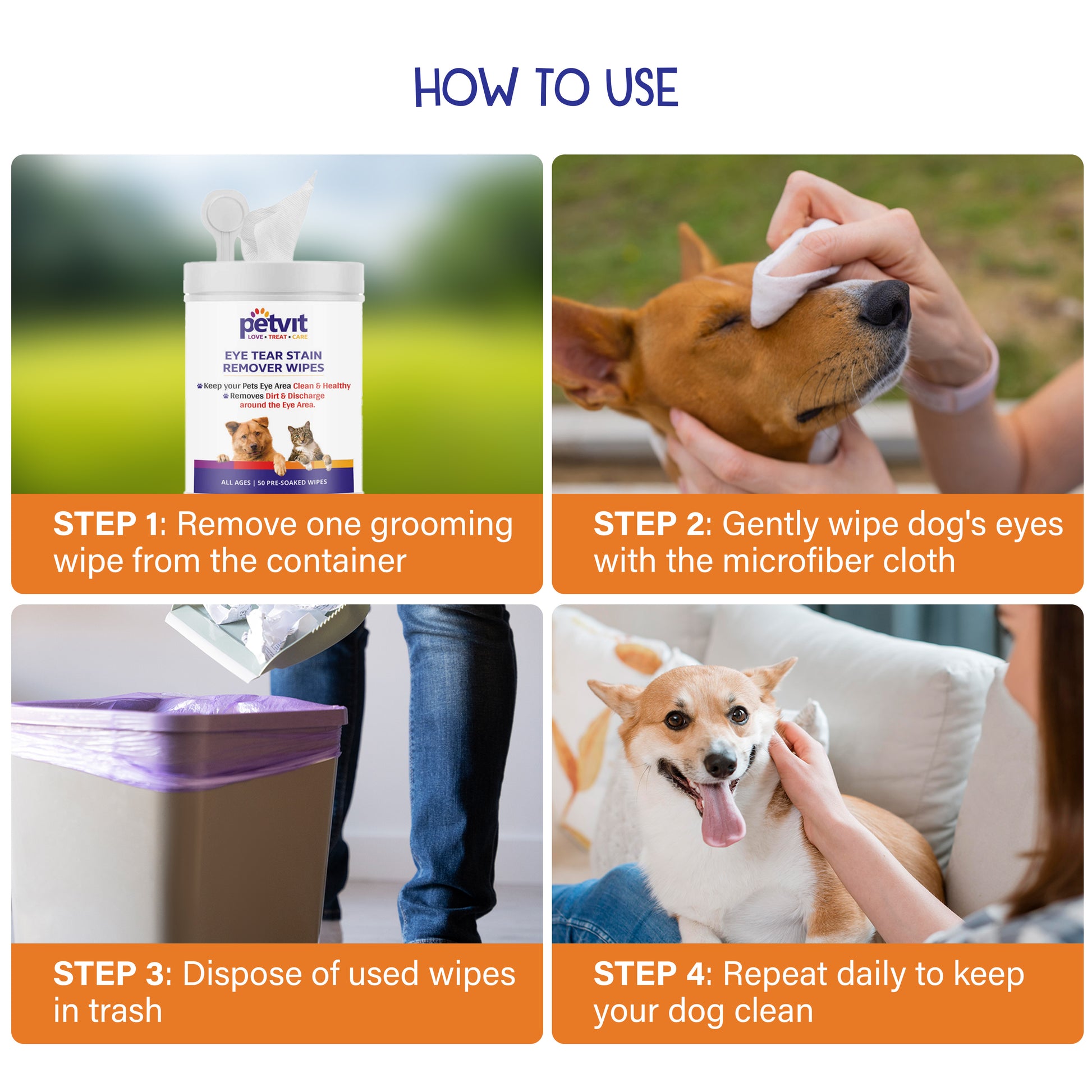 HOW TO USE

petvit
LOVE • TREAT • CARE

EYE TEAR STAIN
REMOVER WIPES

Keep your Pets Eye Area Clean & Healthy
Removes Dirt & Discharge around the Eye Area.

ALL AGES | 50 PRE-SOAKED WIPES

STEP 1: Remove one grooming wipe from the container

STEP 2: Gently wipe dog's eyes with the microfiber cloth

STEP 3: Dispose of used wipes in trash

STEP 4: Repeat daily to keep your dog clean