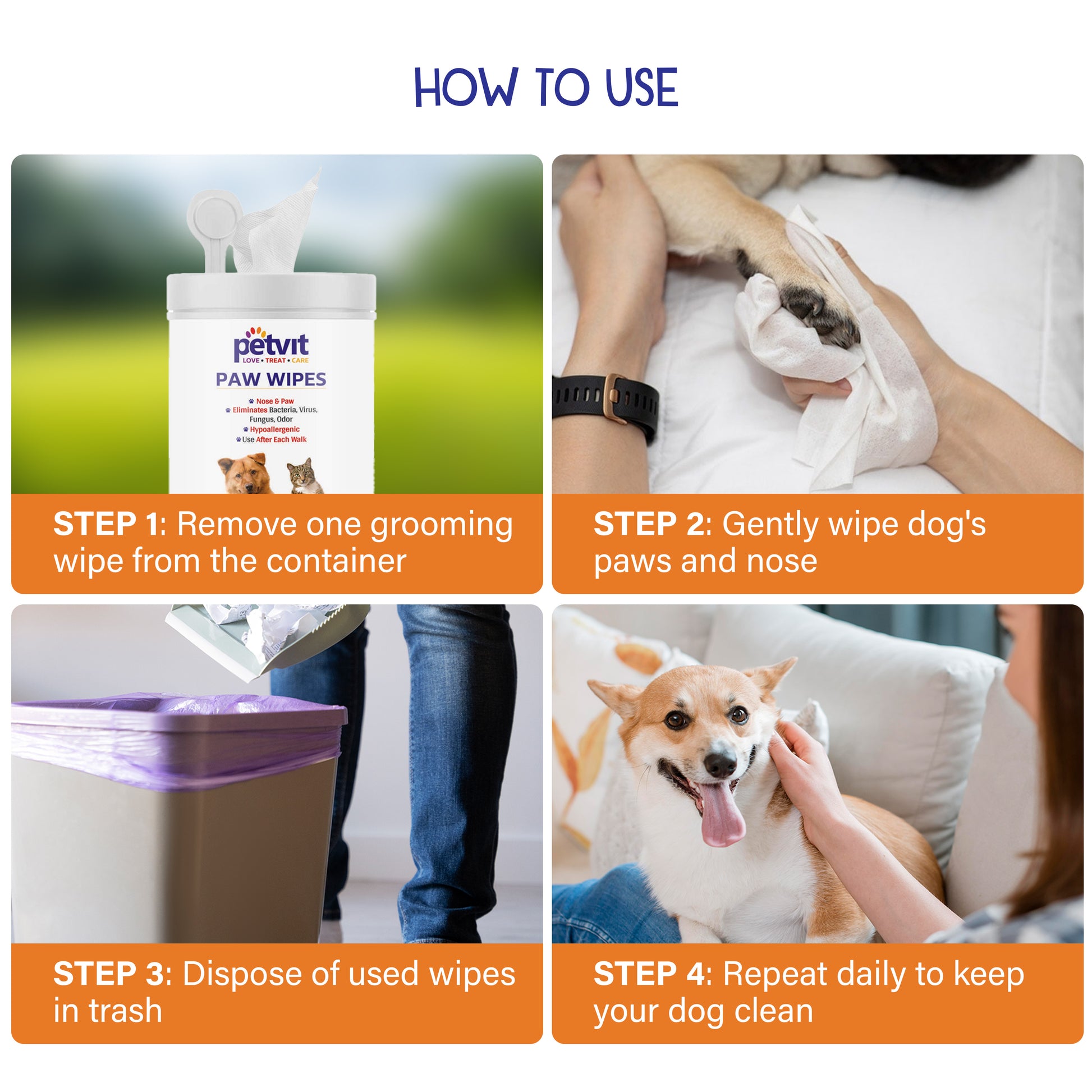 HOW TO USE

petvit
LOVE • TREAT • CARE
PAW WIPES
Nose & Paw
Eliminates Bacteria, Virus, Fungus, Odor
Hypoallergenic
Use After Each Walk

STEP 1: Remove one grooming wipe from the container

STEP 2: Gently wipe dog's paws and nose

STEP 3: Dispose of used wipes in trash

STEP 4: Repeat daily to keep your dog clean