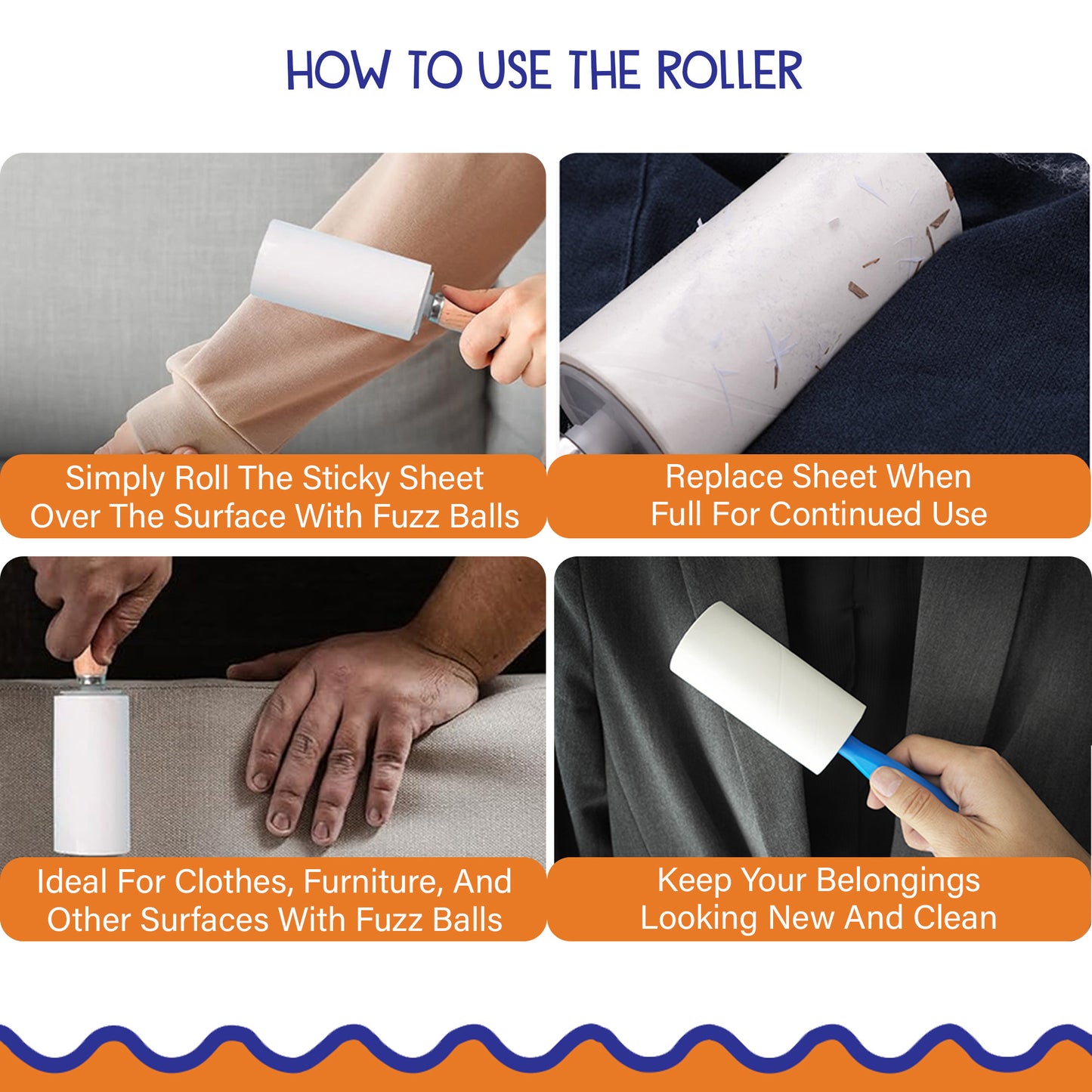 HOW TO USE THE ROLLER

Simply Roll The Sticky Sheet Over The Surface With Fuzz Balls

Replace Sheet When Full For Continued Use

Ideal For Clothes, Furniture, And Other Surfaces With Fuzz Balls

Keep Your Belongings Looking New And Clean